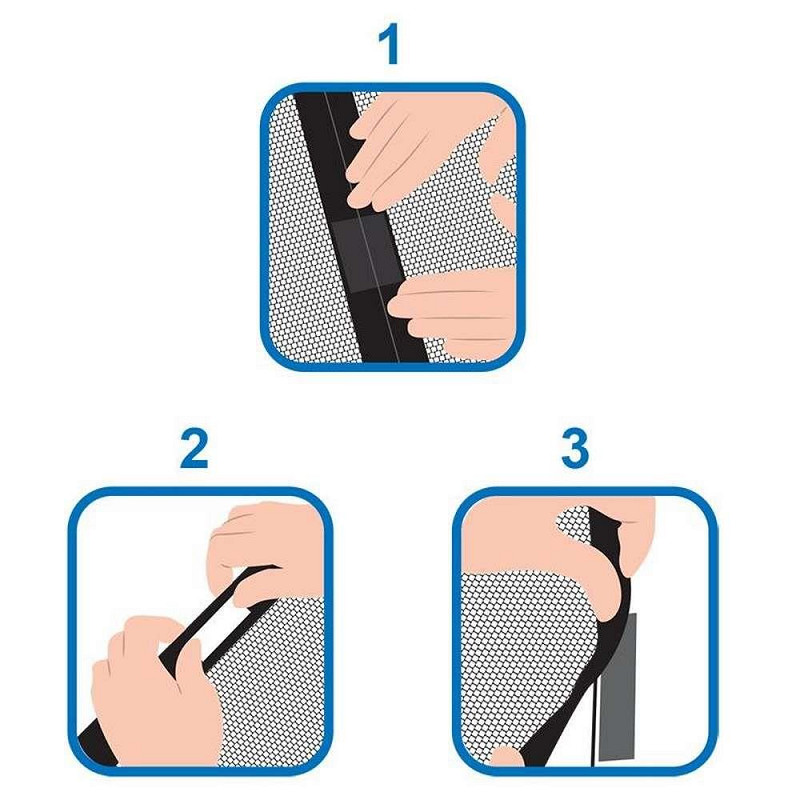 1

2

3